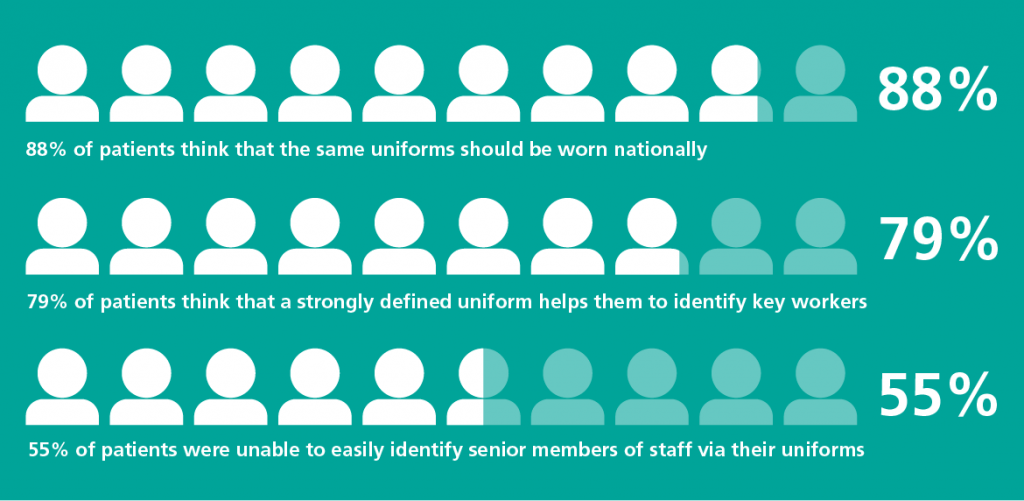 88%

88% of patients think that the same uniforms should be worn nationally

79%

79% of patients think that a strongly defined uniform helps them to identify key workers

55%

55% of patients were unable to easily identify senior members of staff via their uniforms